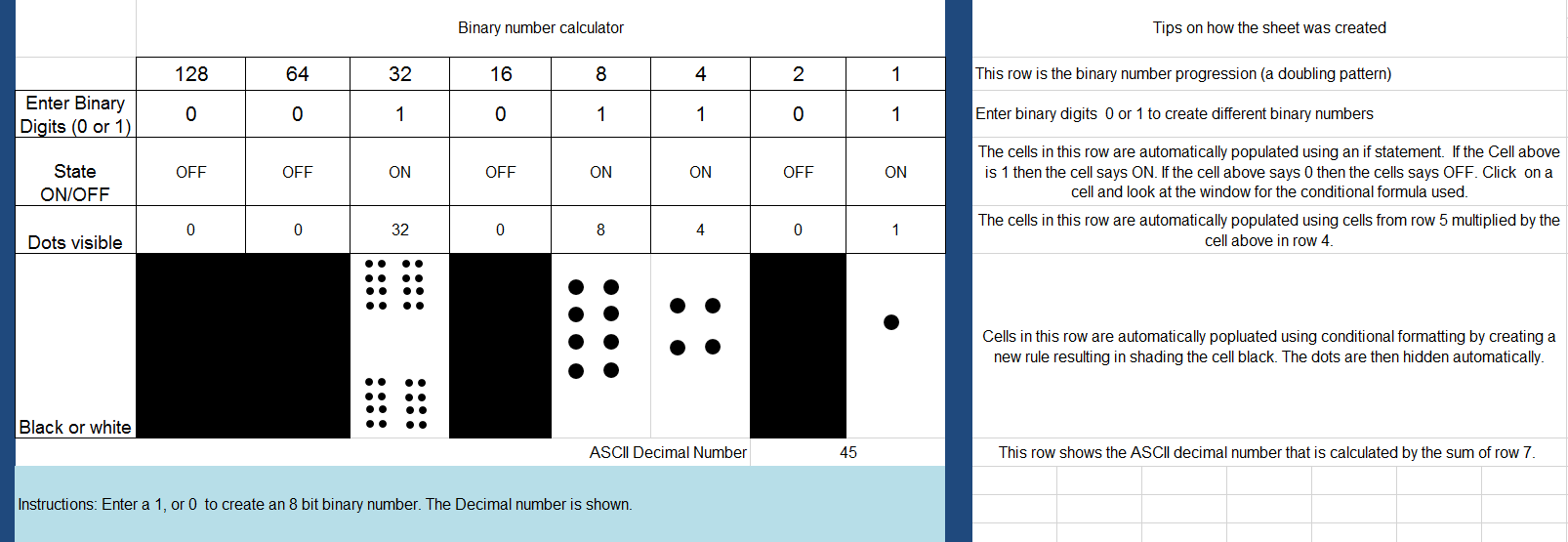 Binary number calculator

| | 128 | 64 | 32 | 16 | 8 | 4 | 2 | 1 |
|---|---|---|---|---|---|---|---|---|
| Enter Binary Digits (0 or 1) | 0 | 0 | 1 | 0 | 1 | 1 | 0 | 1 |
| State ON/OFF | OFF | OFF | ON | OFF | ON | ON | OFF | ON |
| Dots visible | 0 | 0 | 32 | 0 | 8 | 4 | 0 | 1 |
| Black or white | | | | | | | | |

ASCII Decimal Number 45

Instructions: Enter a 1, or 0 to create an 8 bit binary number. The Decimal number is shown.

Tips on how the sheet was created

This row is the binary number progression (a doubling pattern)

Enter binary digits 0 or 1 to create different binary numbers

The cells in this row are automatically populated using an if statement. If the Cell above is 1 then the cell says ON. If the cell above says 0 then the cells says OFF. Click on a cell and look at the window for the conditional formula used.

The cells in this row are automatically populated using cells from row 5 multiplied by the cell above in row 4.

Cells in this row are automatically popluated using conditional formatting by creating a new rule resulting in shading the cell black. The dots are then hidden automatically.

This row shows the ASCII decimal number that is calculated by the sum of row 7.